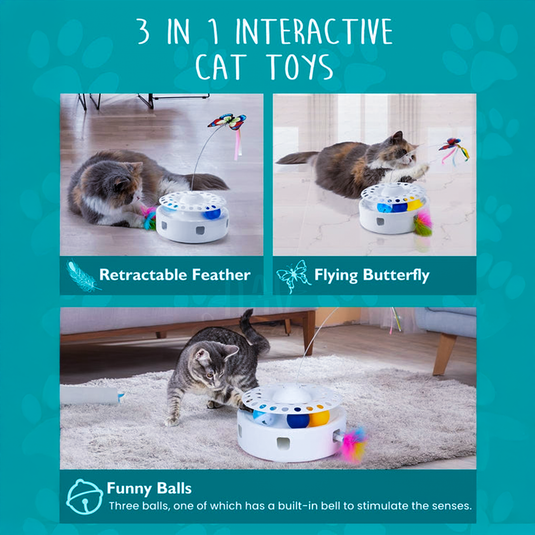 3 IN 1 INTERACTIVE CAT TOYS

Retractable Feather

Flying Butterfly

Funny Balls

Three balls, one of which has a built-in bell to stimulate the senses.