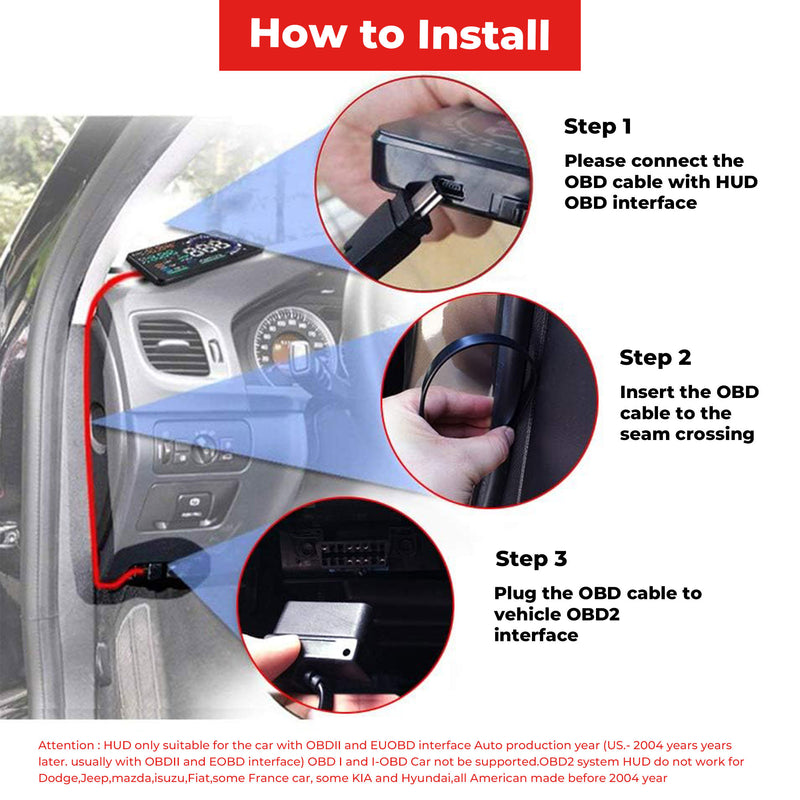 How to Install

Step 1
Please connect the OBD cable with HUD OBD interface

Step 2
Insert the OBD cable to the seam crossing

Step 3
Plug the OBD cable to vehicle OBD2 interface

Attention : HUD only suitable for the car with OBDII and EUOBD interface Auto production year (US.- 2004 years years later. usually with OBDII and EOBD interface) OBD I and I-OBD Car not be supported.OBD2 system HUD do not work for Dodge,Jeep,mazda,isuzu,Fiat,some France car, some KIA and Hyundai,all American made before 2004 year