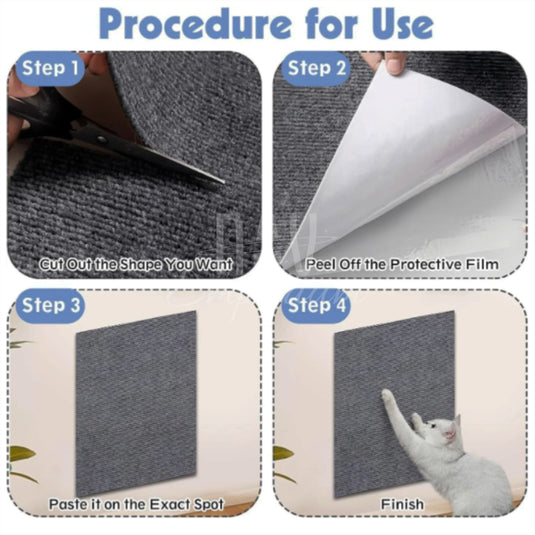 Procedure for Use

Step 1
Cut Out the Shape You Want

Step 2
Peel Off the Protective Film

Step 3
Paste it on the Exact Spot

Step 4
Finish