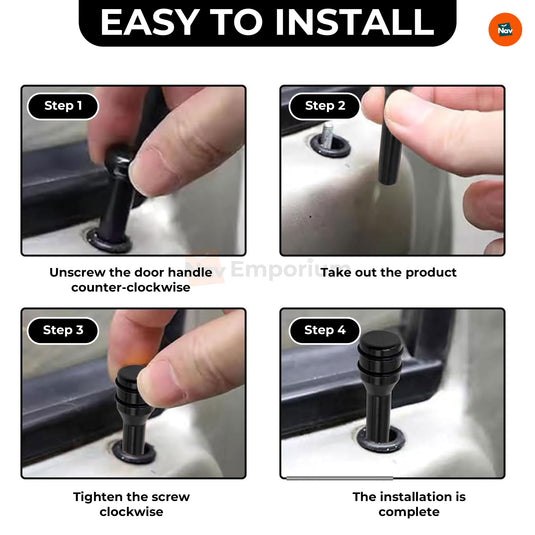 EASY TO INSTALL

Nav

Step 1

Unscrew the door handle counter-clockwise

Step 2

Take out the product

Nav Emporium

Step 3

Tighten the screw clockwise

Step 4

The installation is complete