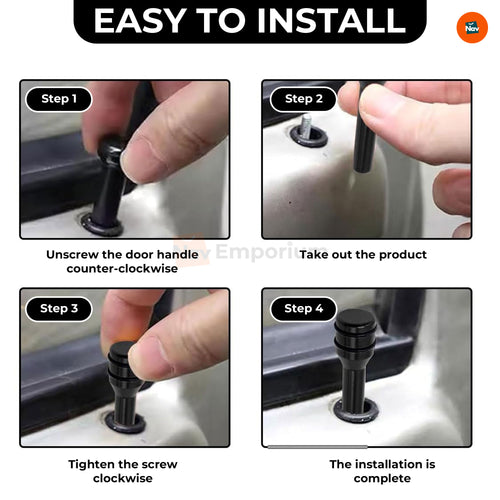 EASY TO INSTALL

Nav

Step 1

Unscrew the door handle counter-clockwise

Step 2

Take out the product

Nav Emporium

Step 3

Tighten the screw clockwise

Step 4

The installation is complete