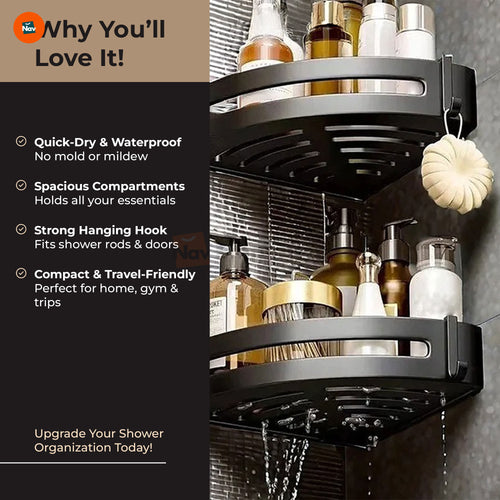 Nav

Why You'll Love It!

Quick-Dry & Waterproof
No mold or mildew

Spacious Compartments
Holds all your essentials

Strong Hanging Hook
Fits shower rods & doors

Compact & Travel-Friendly
Perfect for home, gym & trips

Nav

Upgrade Your Shower Organization Today!