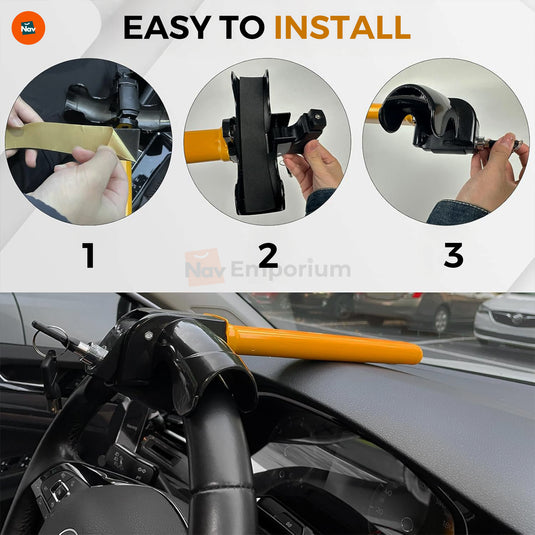 Nav

EASY TO INSTALL

1

2

3

Nav Emporium