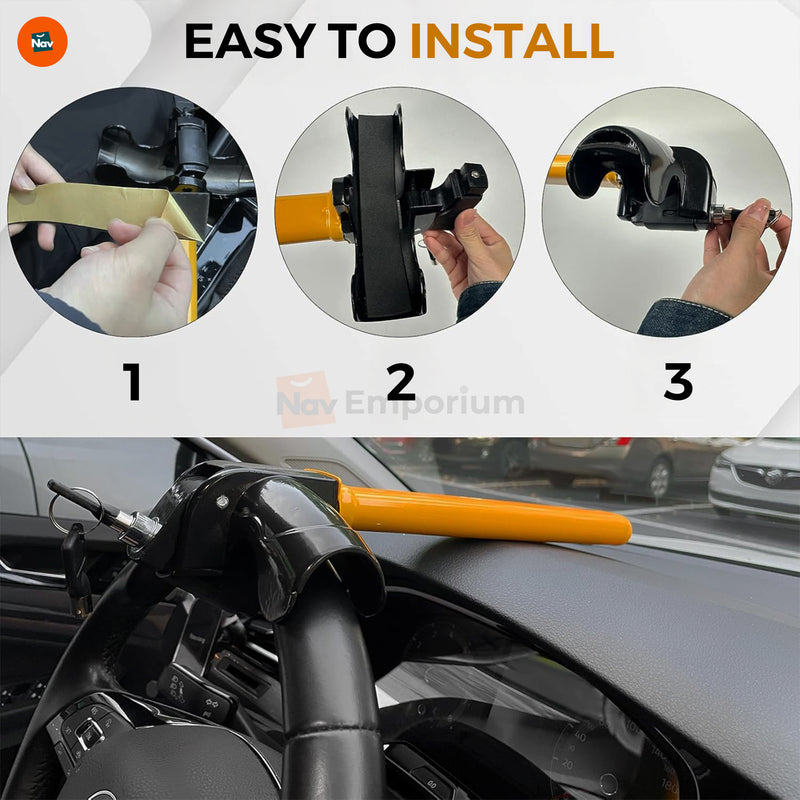 Nav

EASY TO INSTALL

1

2

3

Nav Emporium