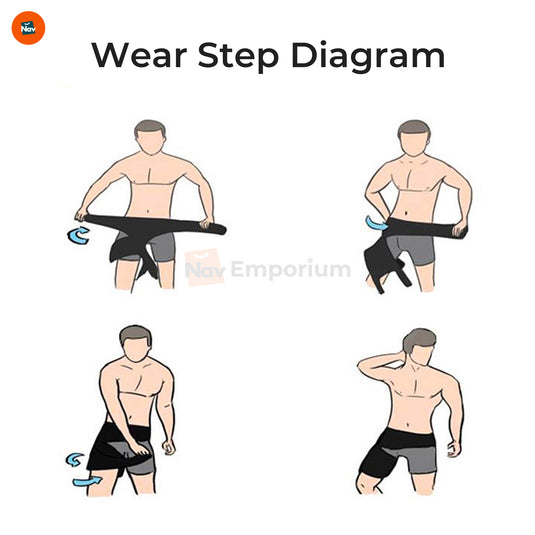 Nav

Wear Step Diagram

Nav Emporium