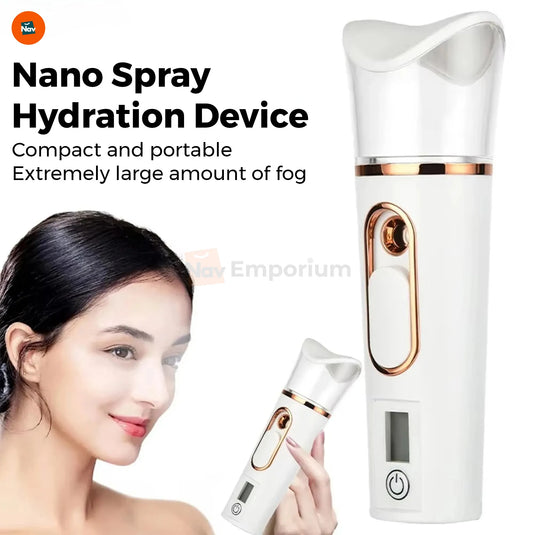 Nav

Nano Spray Hydration Device

Compact and portable
Extremely large amount of fog

Nav Emporium