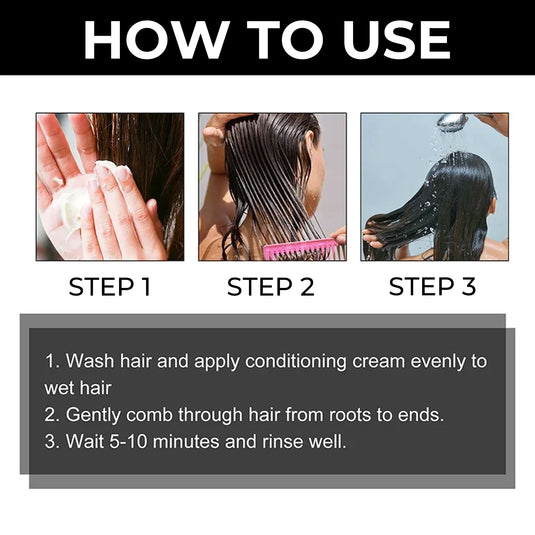 HOW TO USE

STEP 1

STEP 2

STEP 3

1. Wash hair and apply conditioning cream evenly to wet hair
2. Gently comb through hair from roots to ends.
3. Wait 5-10 minutes and rinse well.