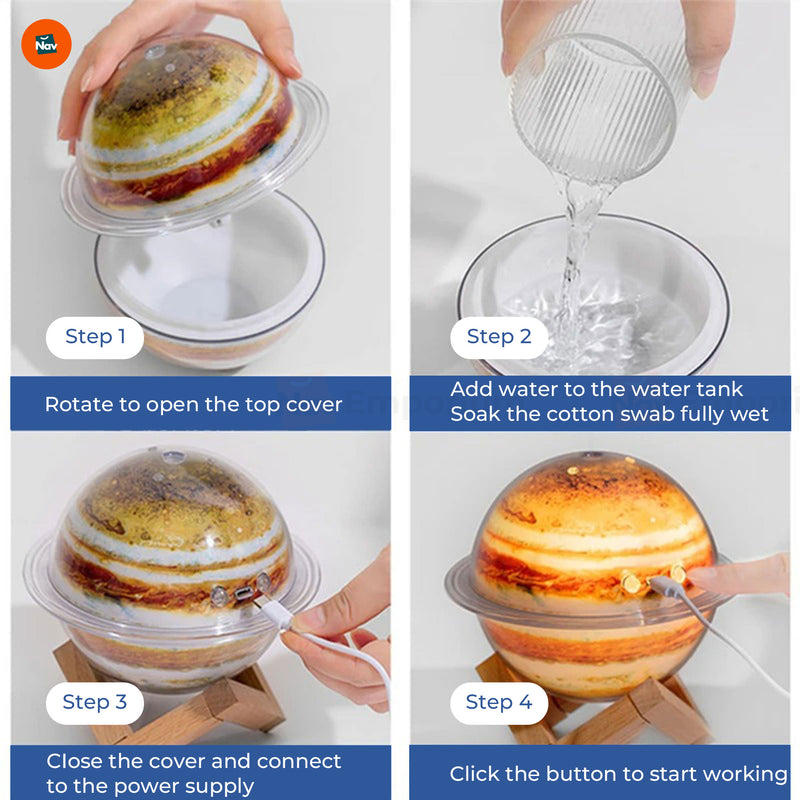 Nav

Step 1

Rotate to open the top cover

Step 2

Add water to the water tank
Soak the cotton swab fully wet

Step 3

Close the cover and connect to the power supply

Step 4

Click the button to start working