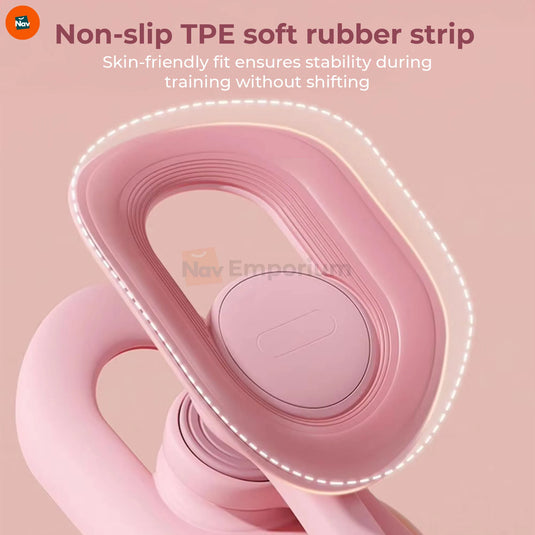 Nav

Non-slip TPE soft rubber strip

Skin-friendly fit ensures stability during training without shifting

Nav Emporium