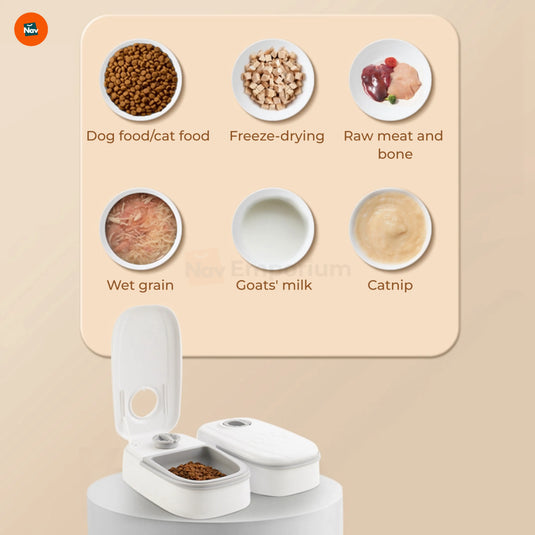 Nav

Dog food/cat food

Freeze-drying

Raw meat and bone

Wet grain

Goats' milk

Catnip

Nav Emporium