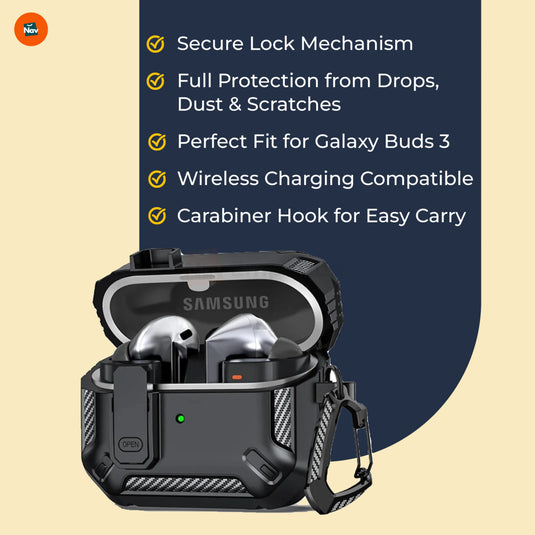 Nav

Secure Lock Mechanism

Full Protection from Drops, Dust & Scratches

Perfect Fit for Galaxy Buds 3

Wireless Charging Compatible

Carabiner Hook for Easy Carry

SAMSUNG

OPEN