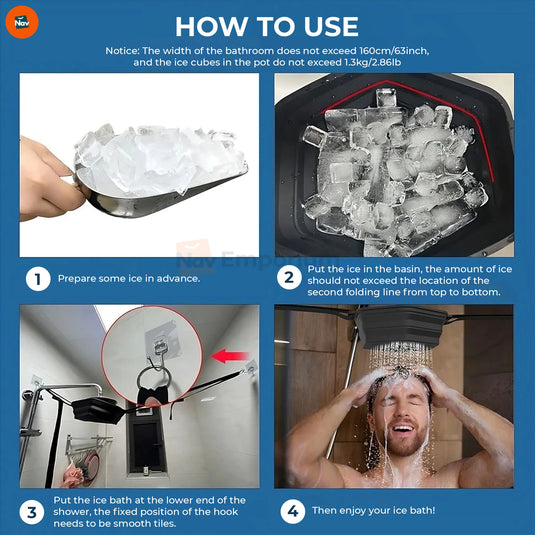 Nav

HOW TO USE

Notice: The width of the bathroom does not exceed 160cm/63inch, and the ice cubes in the pot do not exceed 1.3kg/2.86lb

Nav Emporium

1 Prepare some ice in advance.

2 Put the ice in the basin, the amount of ice should not exceed the location of the second folding line from top to bottom.

3 Put the ice bath at the lower end of the shower, the fixed position of the hook needs to be smooth tiles.

4 Then enjoy your ice bath!