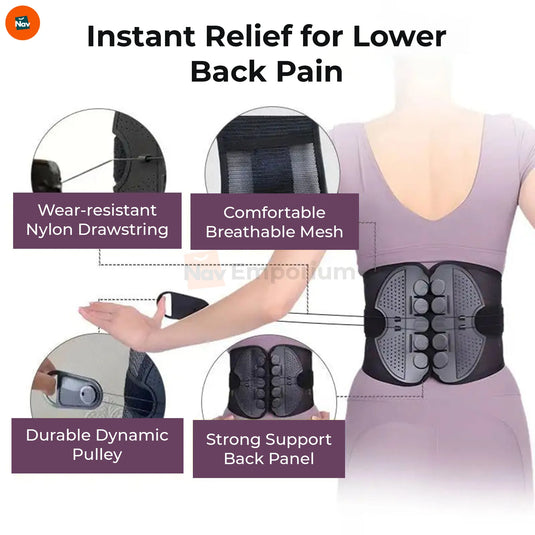 Nav

Instant Relief for Lower Back Pain

Wear-resistant Nylon Drawstring

Comfortable Breathable Mesh

Nav Emporium

Durable Dynamic Pulley

Strong Support Back Panel