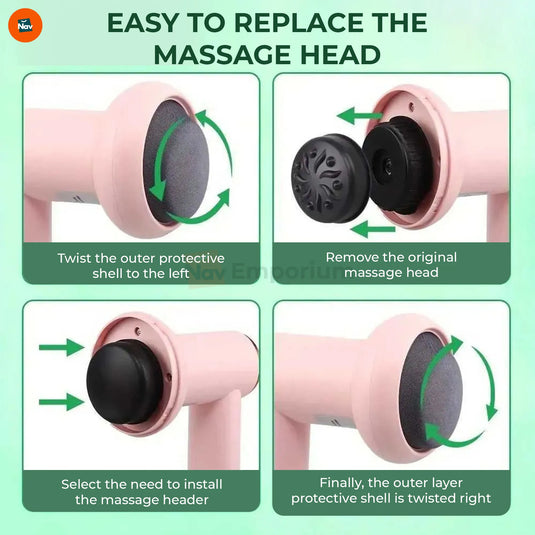 Nav

EASY TO REPLACE THE MASSAGE HEAD

Twist the outer protective shell to the left

Remove the original massage head

Nav Emporium

Select the need to install the massage header

Finally, the outer layer protective shell is twisted right