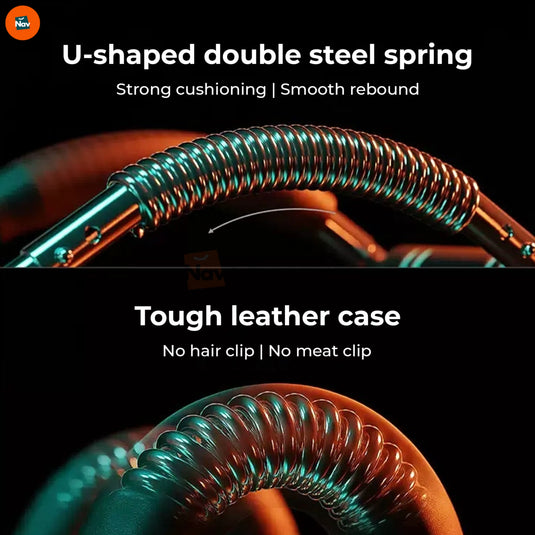 Nav

U-shaped double steel spring

Strong cushioning | Smooth rebound

Nav

Tough leather case

No hair clip | No meat clip