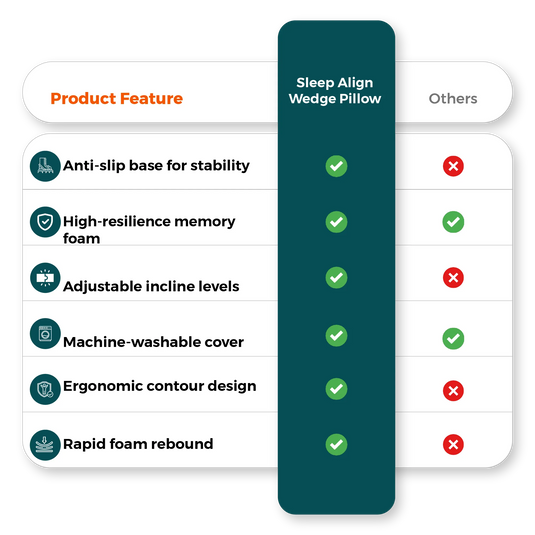 | Product Feature | Sleep Align Wedge Pillow | Others |
|---|---|---|
| Anti-slip base for stability | ✓ | ✗ |
| High-resilience memory foam | ✓ | ✓ |
| Adjustable incline levels | ✓ | ✗ |
| Machine-washable cover | ✓ | ✓ |
| Ergonomic contour design | ✓ | ✗ |
| Rapid foam rebound | ✓ | ✗ |