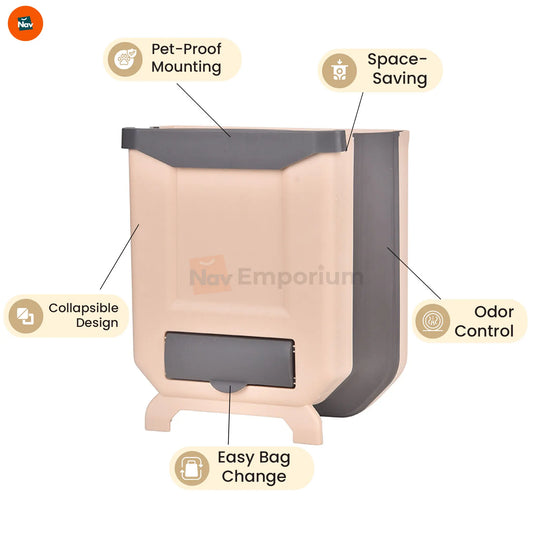 Nav

Pet-Proof Mounting

Space-Saving

Nav Emporium

Collapsible Design

Odor Control

Easy Bag Change