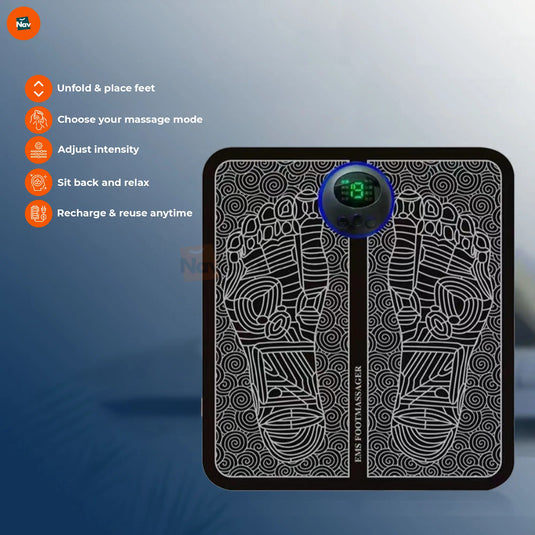 Nav

Unfold & place feet

Choose your massage mode

Adjust intensity

Sit back and relax

Recharge & reuse anytime

Nav

8

EMS FOOTMASSAGER