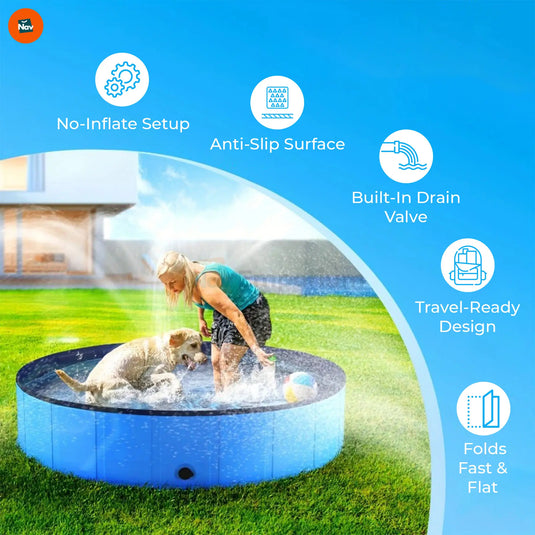 Nav

No-Inflate Setup

Anti-Slip Surface

Built-In Drain Valve

Travel-Ready Design

Folds Fast & Flat