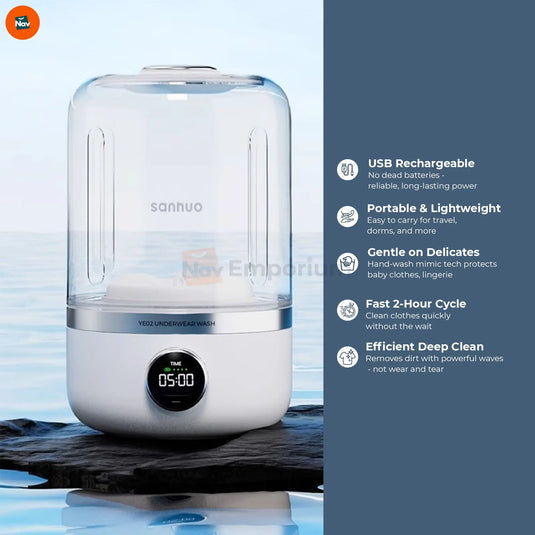 Nav

sanhuo

Nav Emporium

YE02 UNDERWEAR WASH

TIME

05:00

USB Rechargeable
No dead batteries - reliable, long-lasting power

Portable & Lightweight
Easy to carry for travel, dorms, and more

Gentle on Delicates
Hand-wash mimic tech protects baby clothes, lingerie

Fast 2-Hour Cycle
Clean clothes quickly without the wait

Efficient Deep Clean
Removes dirt with powerful waves - not wear and tear