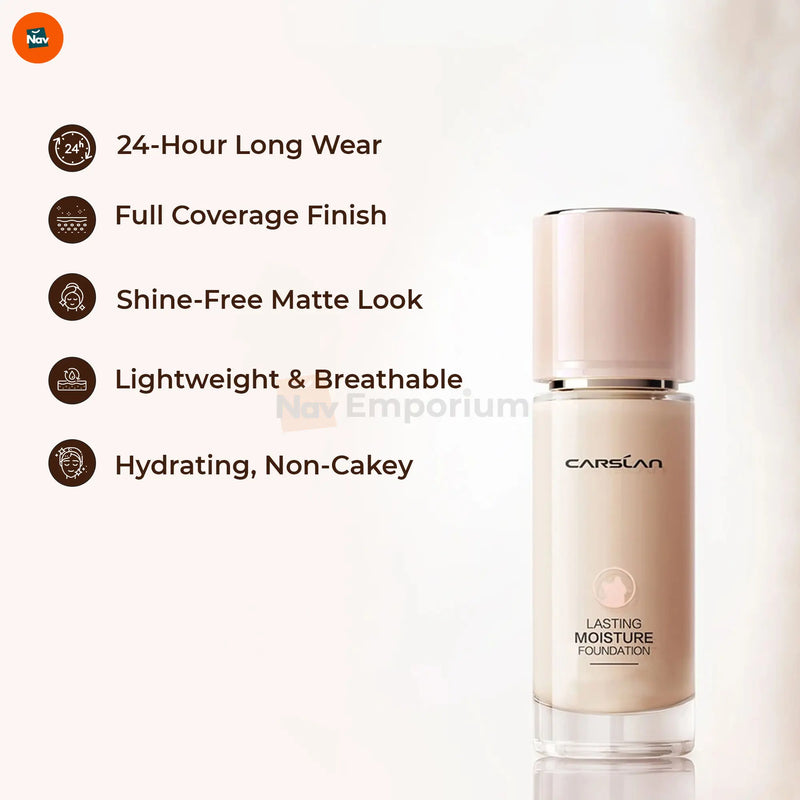 Nav

24h

24-Hour Long Wear

Full Coverage Finish

Shine-Free Matte Look

Lightweight & Breathable

Nav Emporium

Hydrating, Non-Cakey

CARSLAN

LASTING
MOISTURE
FOUNDATION