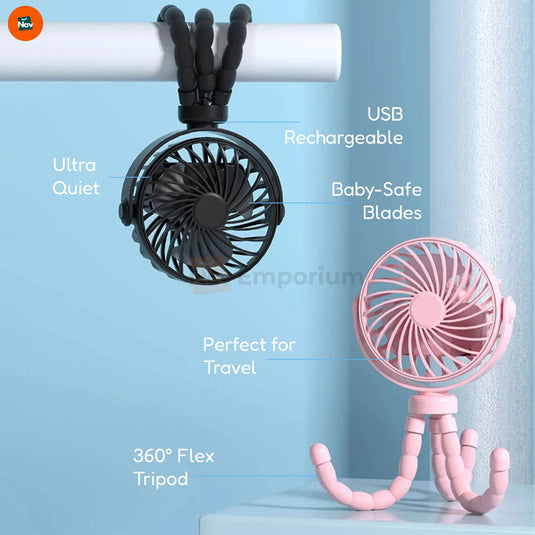 Nav

USB Rechargeable

Ultra Quiet

Baby-Safe Blades

Emporium

Perfect for Travel

360° Flex Tripod