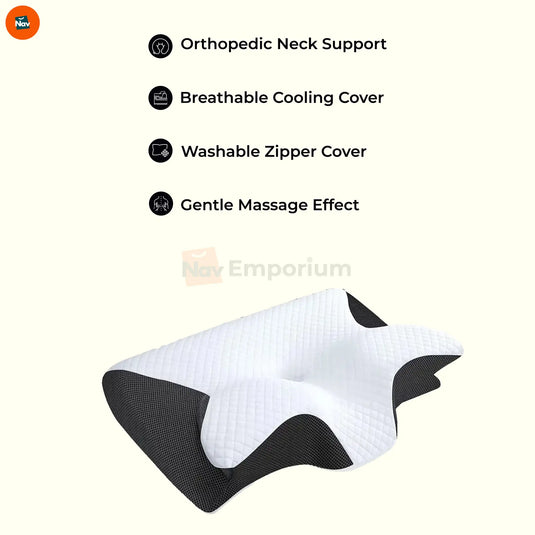 Nav

Orthopedic Neck Support

Breathable Cooling Cover

Washable Zipper Cover

Gentle Massage Effect

Nav Emporium