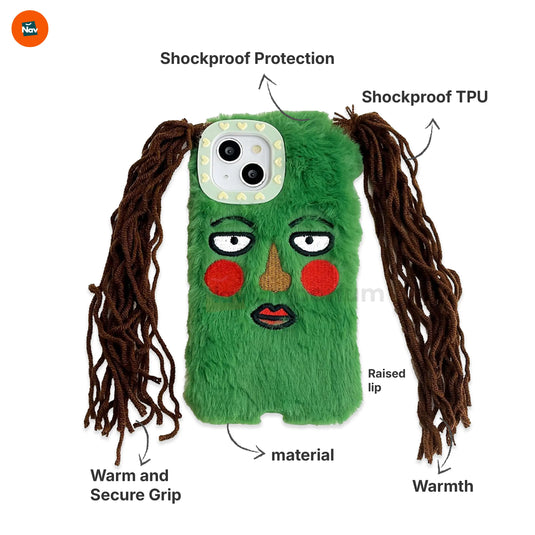 Nav

Shockproof Protection

Shockproof TPU

Raised lip

material

Warm and Secure Grip

Warmth