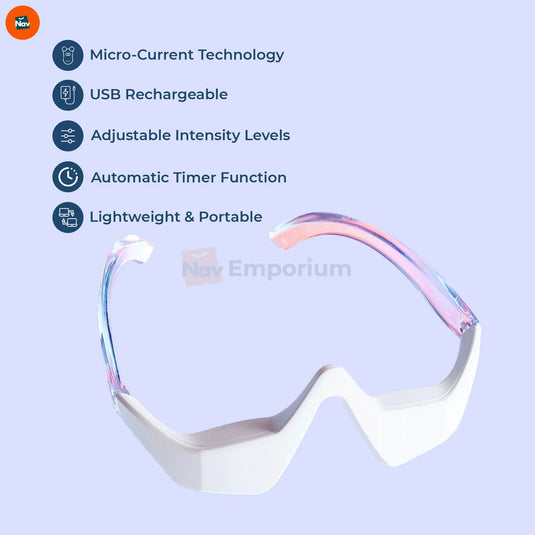 Nav

Micro-Current Technology

USB Rechargeable

Adjustable Intensity Levels

Automatic Timer Function

Lightweight & Portable

Nav Emporium