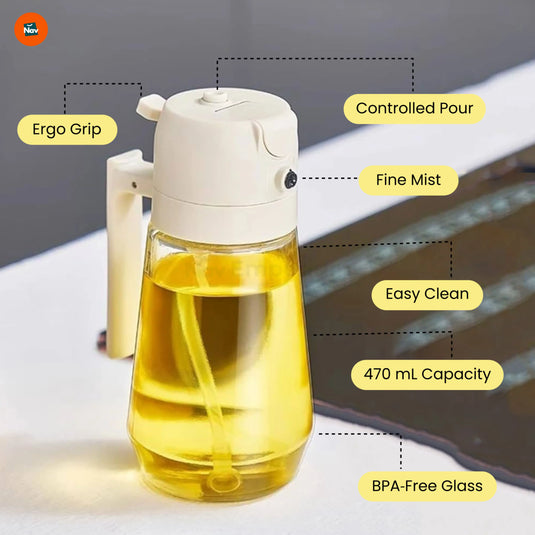 Nav

Ergo Grip

Controlled Pour

Fine Mist

Easy Clean

470 mL Capacity

BPA-Free Glass