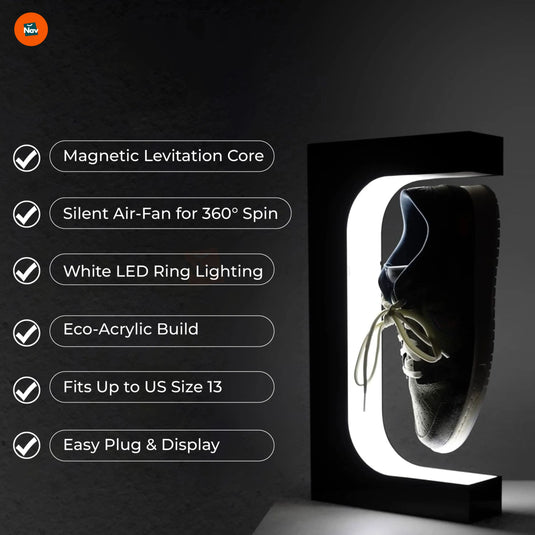 Nav

Magnetic Levitation Core

Silent Air-Fan for 360° Spin

White LED Ring Lighting

Eco-Acrylic Build

Fits Up to US Size 13

Easy Plug & Display