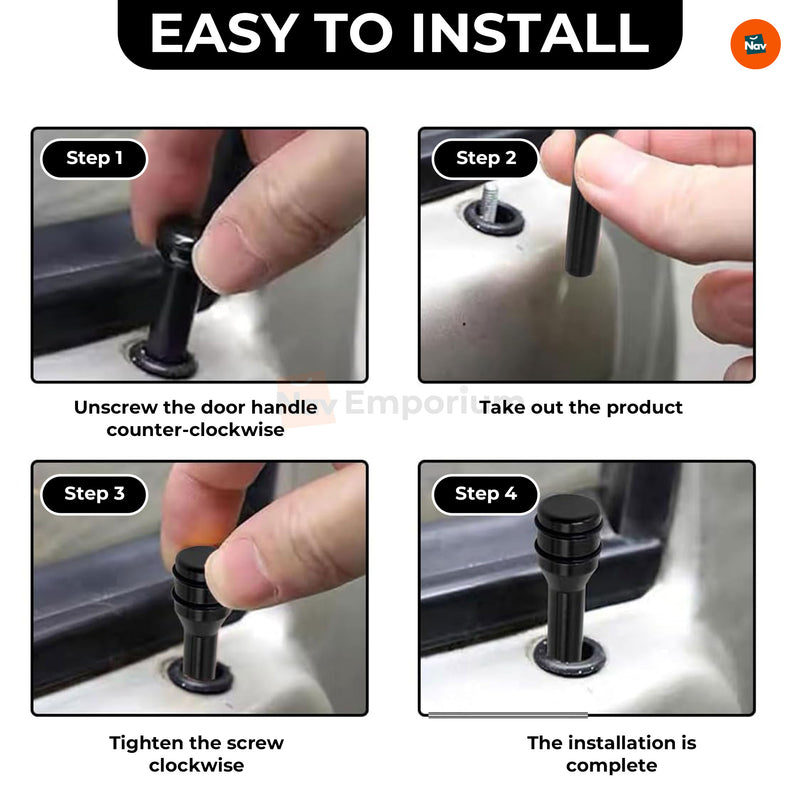 EASY TO INSTALL

Nav

Step 1

Unscrew the door handle counter-clockwise

Step 2

Take out the product

Nav Emporium

Step 3

Tighten the screw clockwise

Step 4

The installation is complete