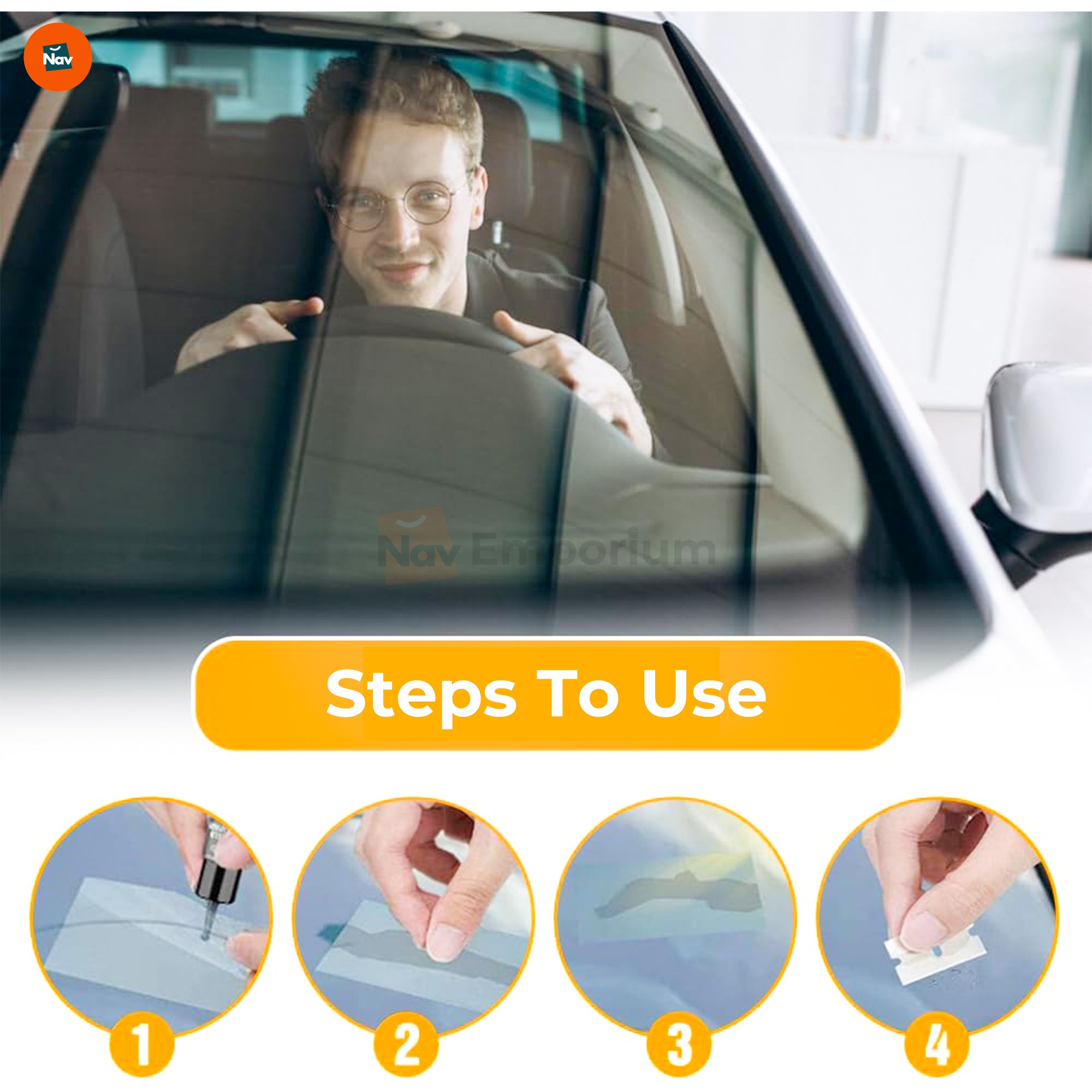 Nav

Nav Emporium

Steps To Use

1

2

3

4