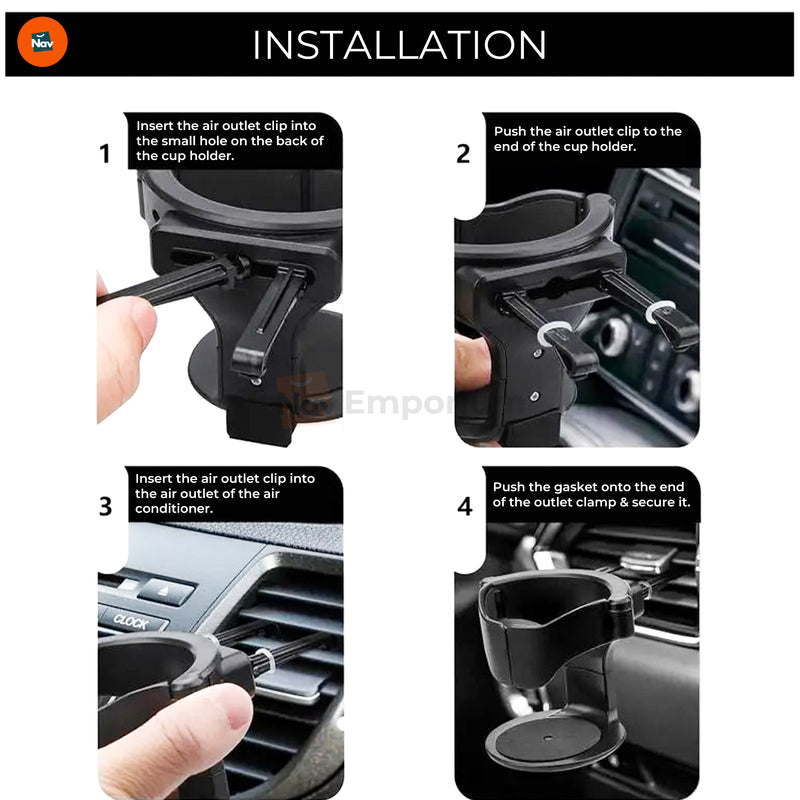 Nav

INSTALLATION

1
Insert the air outlet clip into the small hole on the back of the cup holder.

2
Push the air outlet clip to the end of the cup holder.

Nav Empor

3
Insert the air outlet clip into the air outlet of the air conditioner.

CLOCK

4
Push the gasket onto the end of the outlet clamp & secure it.