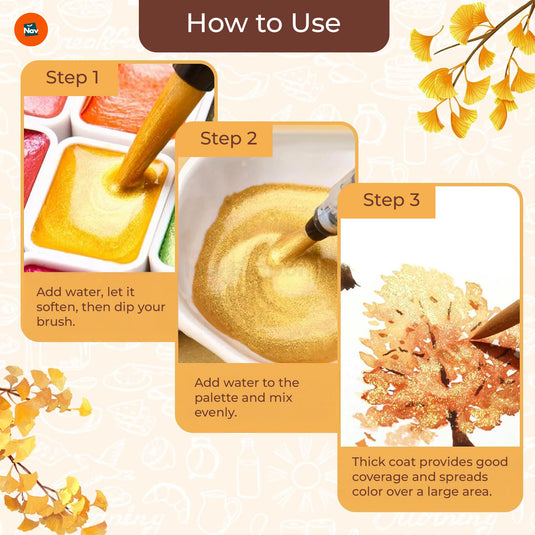 Nav

How to Use

Step 1

Add water, let it soften, then dip your brush.

Step 2

Add water to the palette and mix evenly.

Step 3

Thick coat provides good coverage and spreads color over a large area.