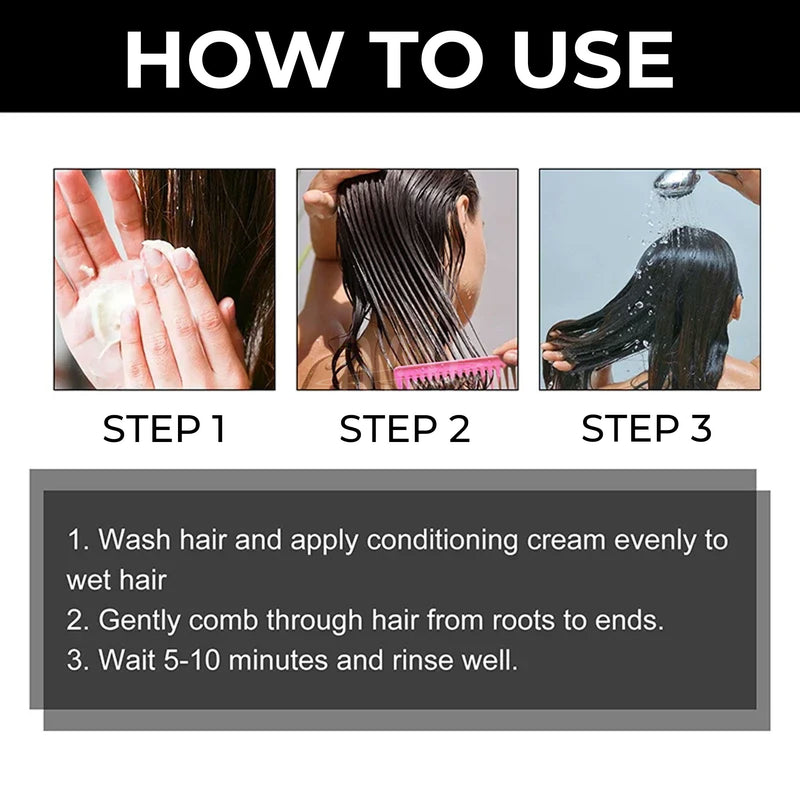 HOW TO USE

STEP 1

STEP 2

STEP 3

1. Wash hair and apply conditioning cream evenly to wet hair
2. Gently comb through hair from roots to ends.
3. Wait 5-10 minutes and rinse well.